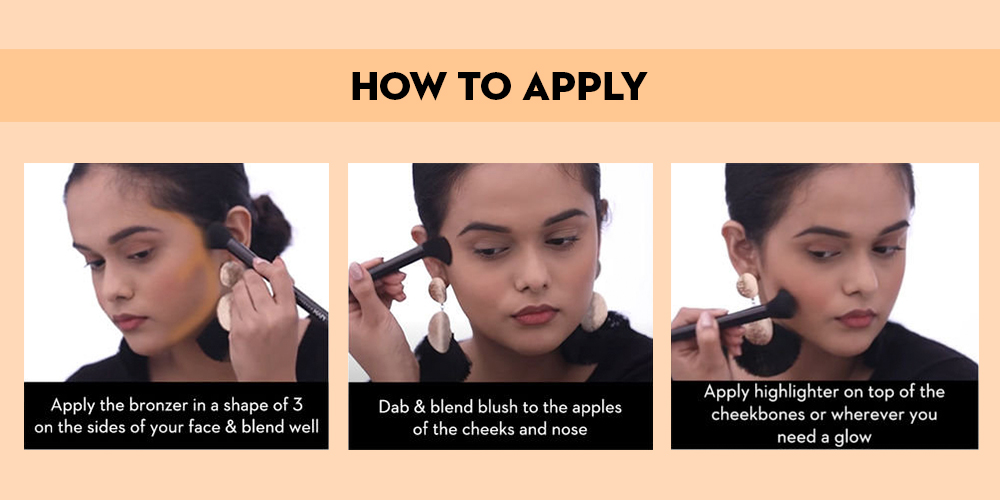 HOW TO APPLY

Apply the bronzer in a shape of 3 on the sides of your face & blend well

Dab & blend blush to the apples of the cheeks and nose

Apply highlighter on top of the cheekbones or wherever you need a glow